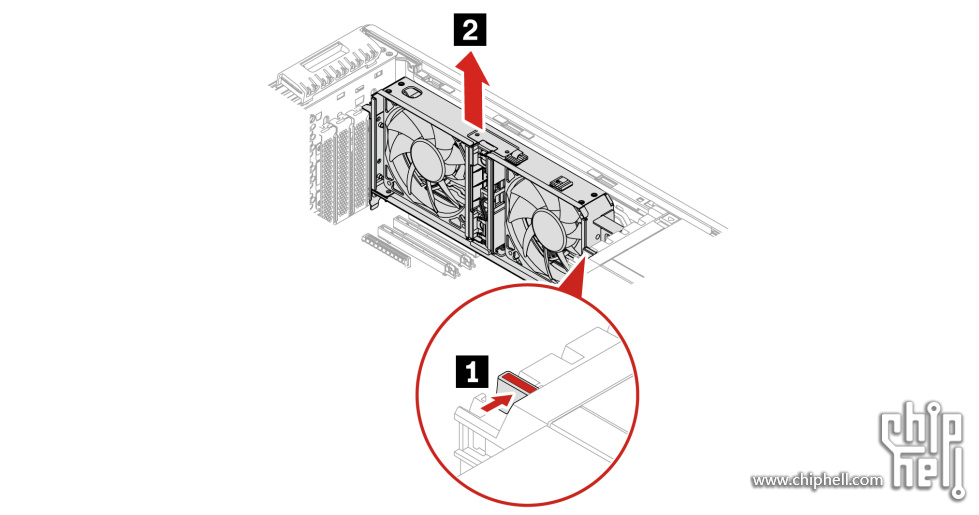 2

1

chip hell
www.chiphell.com