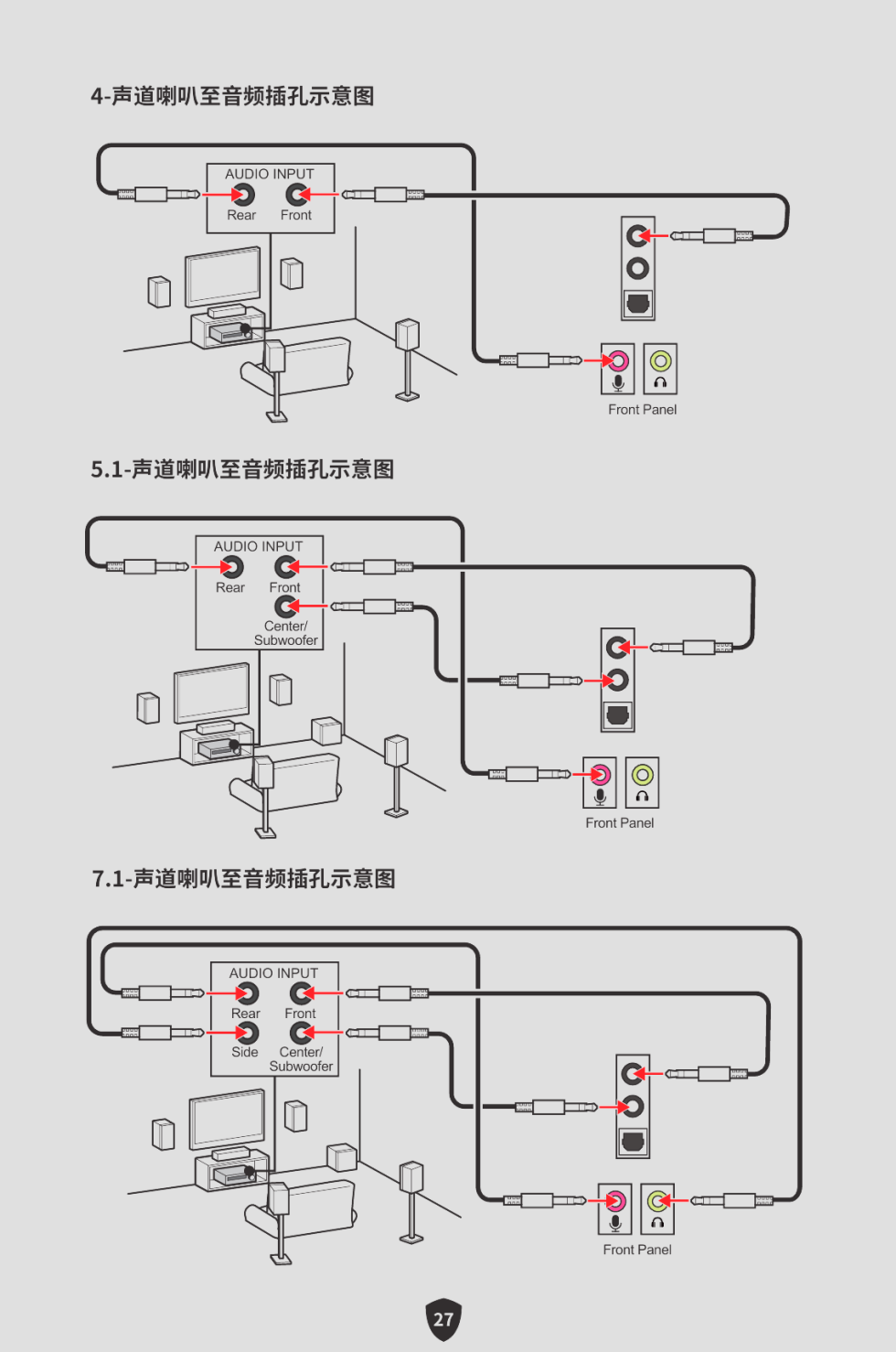 4-声道喇叭至音频插孔示意图

AUDIO INPUT
Rear
Front

Front Panel

5.1-声道喇叭至音频插孔示意图

AUDIO INPUT
Rear
Front
Center/
Subwoofer

Front Panel

7.1-声道喇叭至音频插孔示意图

AUDIO INPUT
Rear
Front
Side
Center/
Subwoofer

Front Panel

27