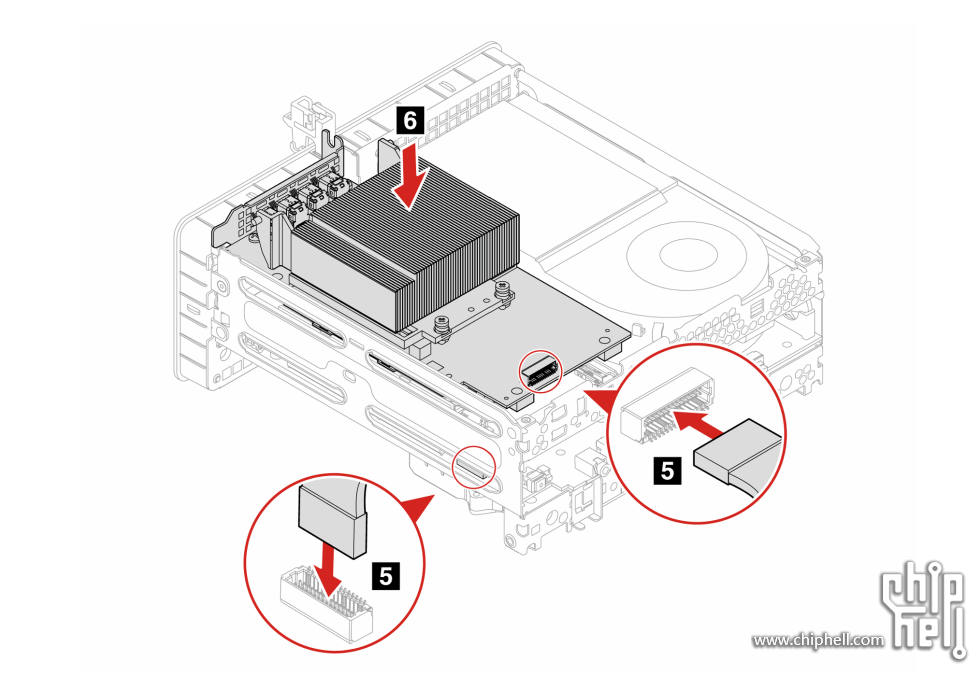 6

5

5

chip hell

www.chiphell.com