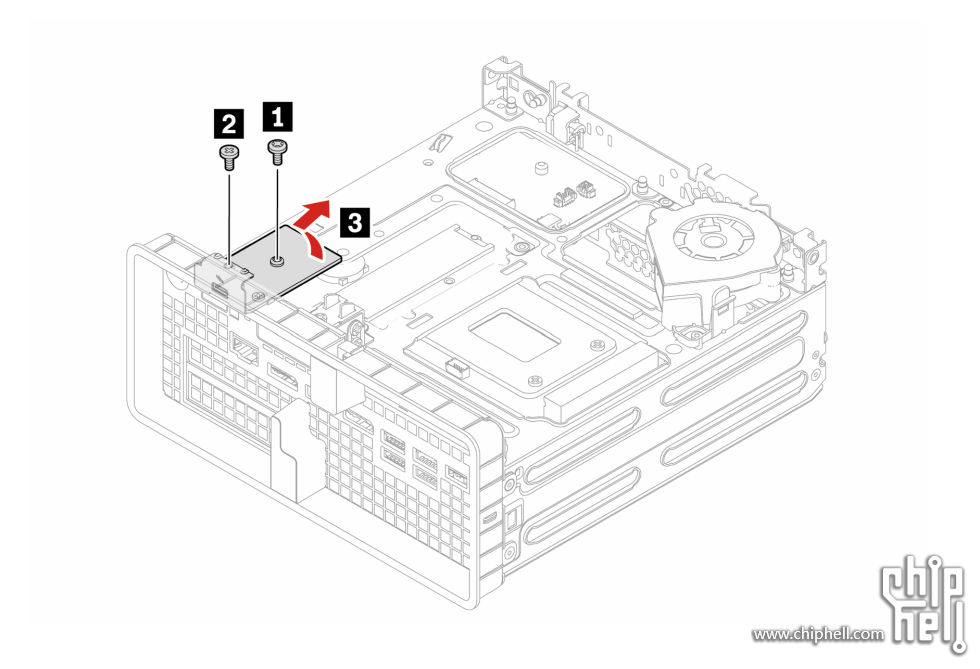 2
1
3
chip hell
www.chiphell.com